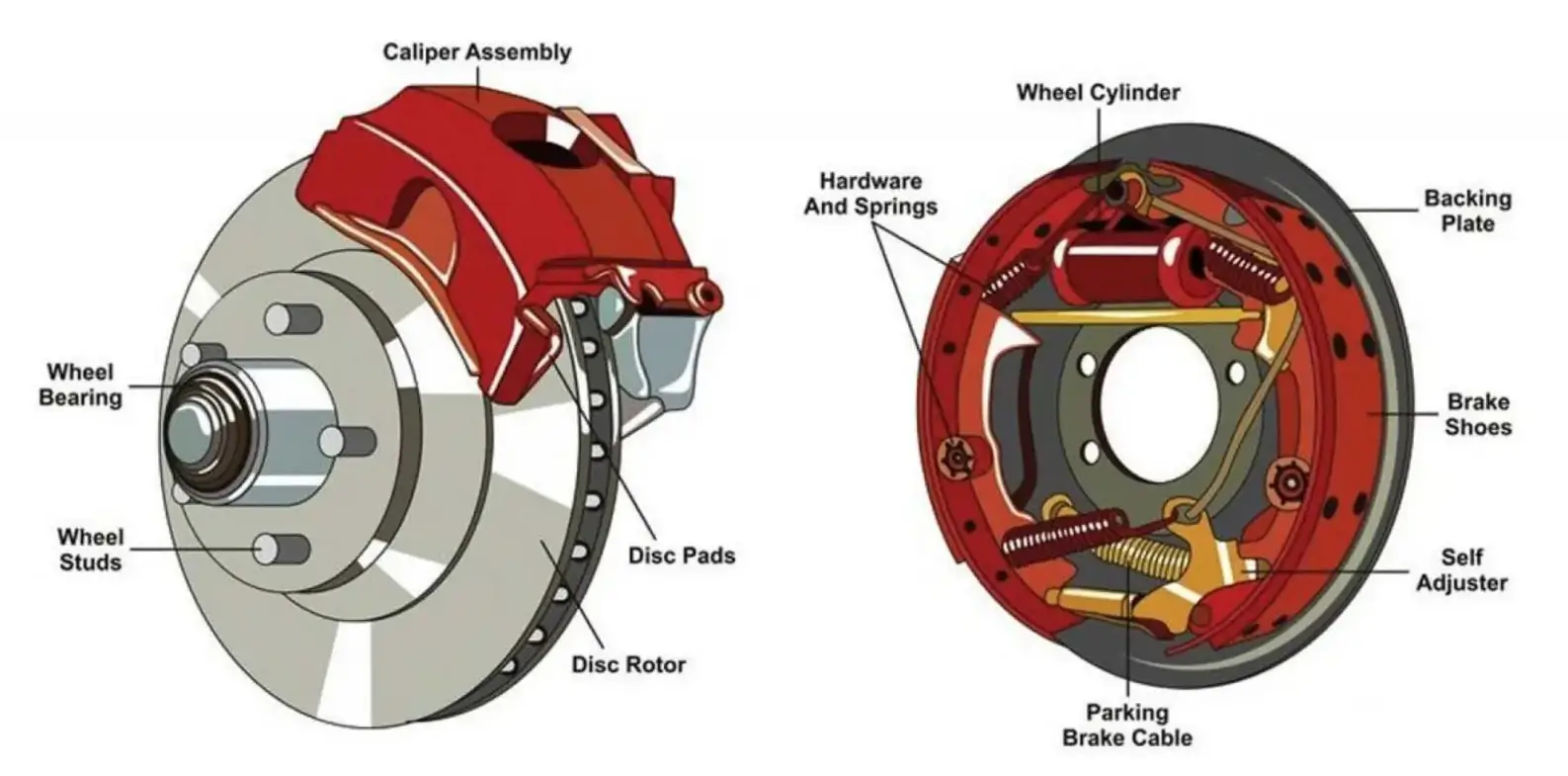 Caliper Assembly

Wheel Bearing

Wheel Studs

Disc Pads

Disc Rotor

Wheel Cylinder

Hardware And Springs

Backing Plate

Brake Shoes

Self Adjuster

Parking Brake Cable